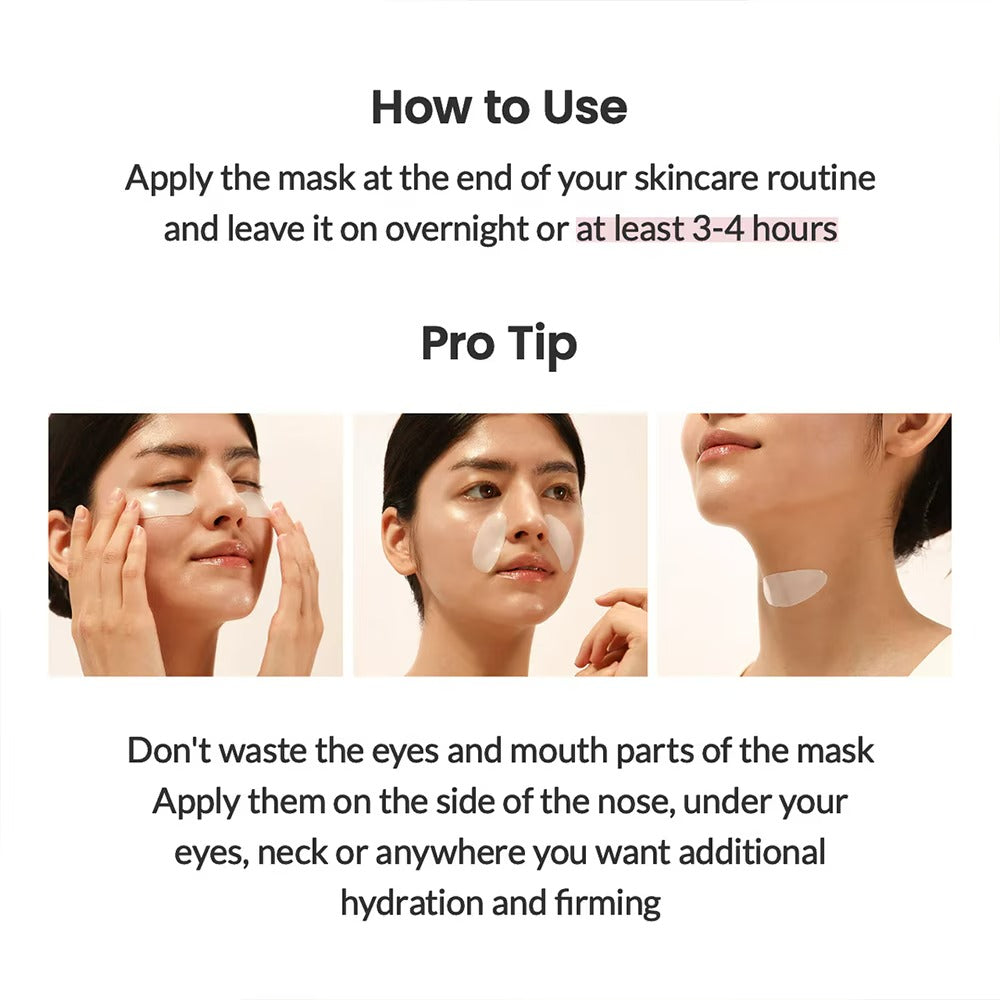 How to Use

Apply the mask at the end of your skincare routine and leave it on overnight or at least 3-4 hours

Pro Tip

Don't waste the eyes and mouth parts of the mask
Apply them on the side of the nose, under your eyes, neck or anywhere you want additional hydration and firming