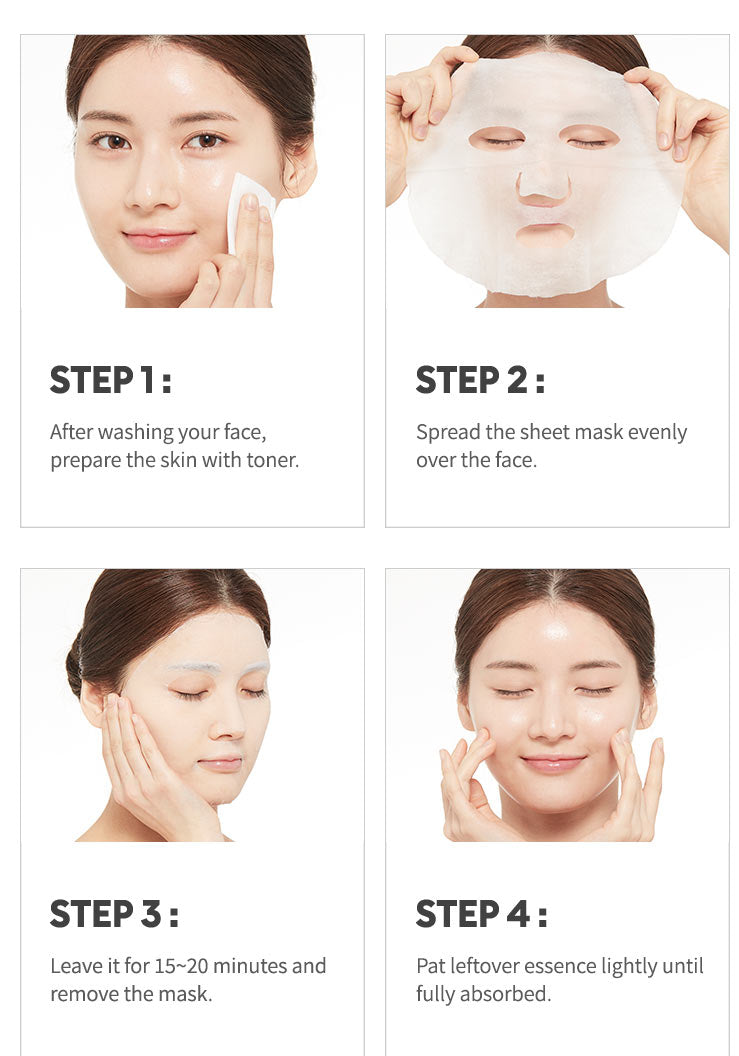 STEP 1 :

After washing your face, prepare the skin with toner.

STEP 2 :

Spread the sheet mask evenly over the face.

STEP 3 :

Leave it for 15~20 minutes and remove the mask.

STEP 4 :

Pat leftover essence lightly until fully absorbed.